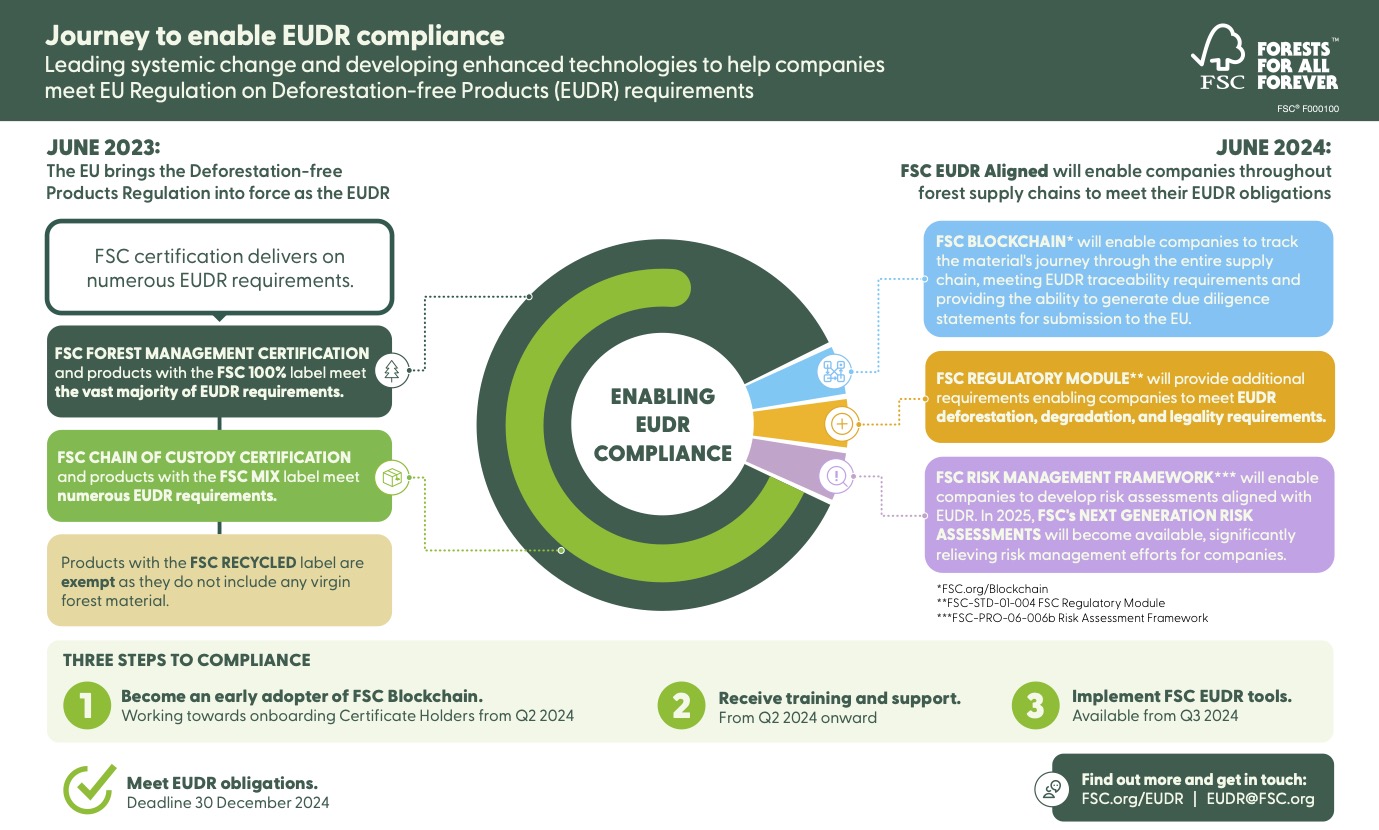 Journey to enable EUDR compliance
Leading systemic change and developing enhanced technologies to help companies meet EU Regulation on Deforestation-free Products (EUDR) requirements

FSC FORESTS FOR ALL FOREVER™
FSC® F000100

JUNE 2023:
The EU brings the Deforestation-free Products Regulation into force as the EUDR

FSC certification delivers on numerous EUDR requirements.

FSC FOREST MANAGEMENT CERTIFICATION and products with the FSC 100% label meet the vast majority of EUDR requirements.

FSC CHAIN OF CUSTODY CERTIFICATION and products with the FSC MIX label meet numerous EUDR requirements.

Products with the FSC RECYCLED label are exempt as they do not include any virgin forest material.

ENABLING EUDR COMPLIANCE

JUNE 2024:
FSC EUDR Aligned will enable companies throughout forest supply chains to meet their EUDR obligations

FSC BLOCKCHAIN* will enable companies to track the material's journey through the entire supply chain, meeting EUDR traceability requirements and providing the ability to generate due diligence statements for submission to the EU.

FSC REGULATORY MODULE** will provide additional requirements enabling companies to meet EUDR deforestation, degradation, and legality requirements.

FSC RISK MANAGEMENT FRAMEWORK*** will enable companies to develop risk assessments aligned with EUDR. In 2025, FSC's NEXT GENERATION RISK ASSESSMENTS will become available, significantly relieving risk management efforts for companies.

*FSC.org/Blockchain
**FSC-STD-01-004 FSC Regulatory Module
***FSC-PRO-06-006b Risk Assessment Framework

THREE STEPS TO COMPLIANCE

1 Become an early adopter of FSC Blockchain.
Working towards onboarding Certificate Holders from Q2 2024

2 Receive training and support.
From Q2 2024 onward

3 Implement FSC EUDR tools.
Available from Q3 2024

Meet EUDR obligations.
Deadline 30 December 2024

Find out more and get in touch:
FSC.org/EUDR | EUDR@FSC.org